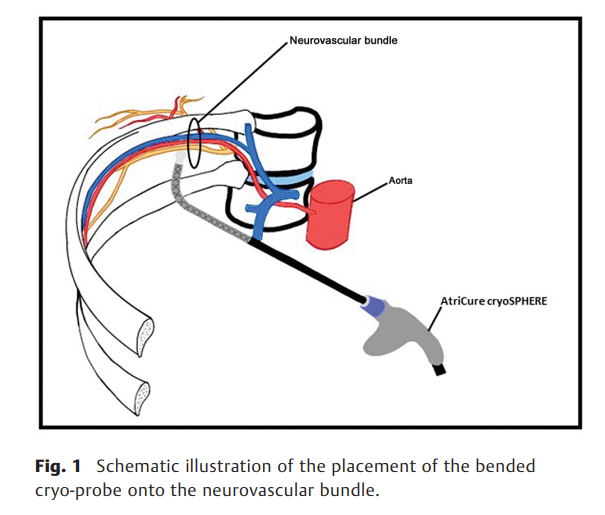 Neurovascular bundle

Aorta

AtriCure cryoSPHERE

**Fig. 1** Schematic illustration of the placement of the bended cryo-probe onto the neurovascular bundle.